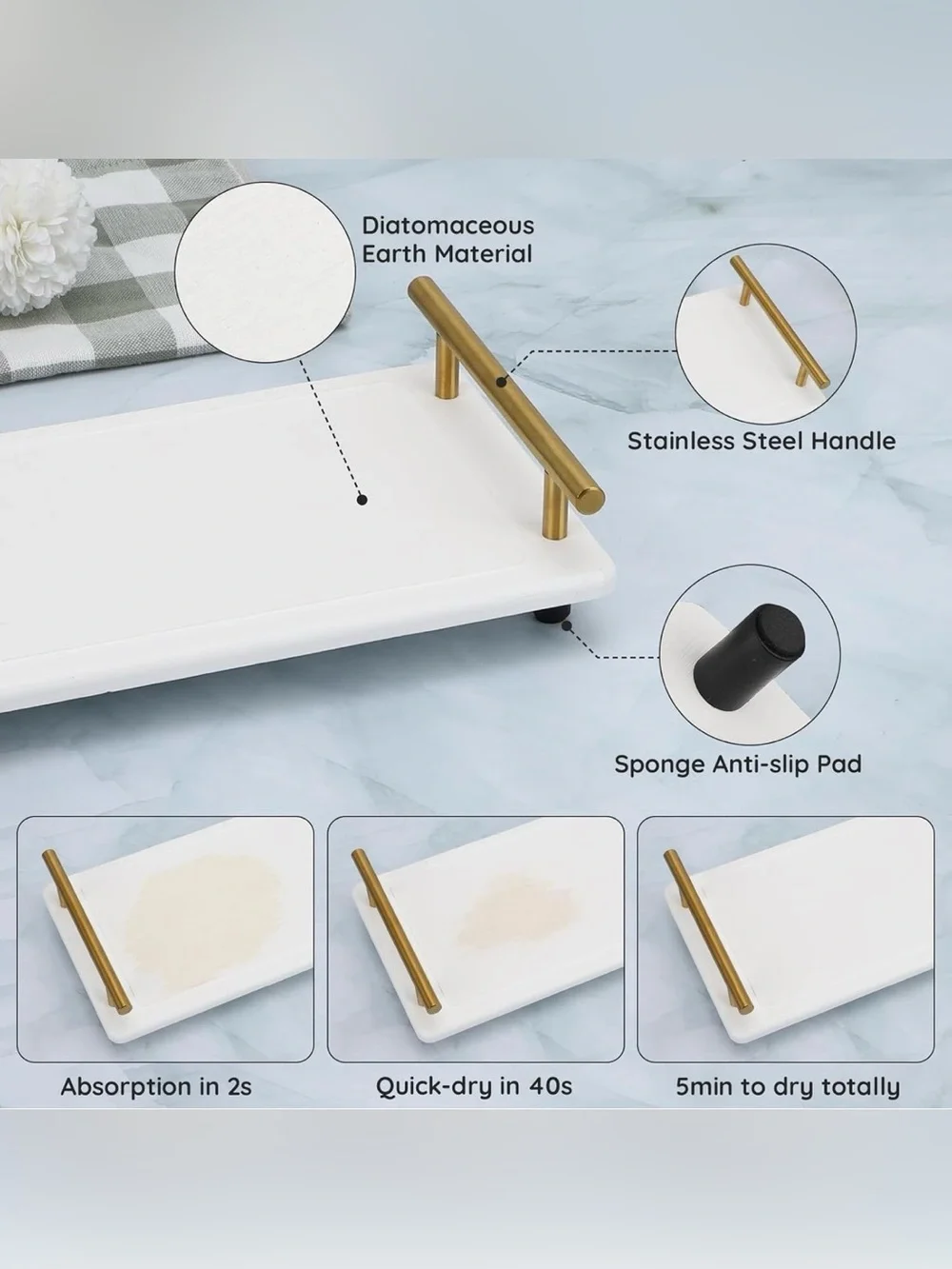 Diatomaceous
Earth Material

Stainless Steel Handle

Sponge Anti-slip Pad

Absorption in 2s

Quick-dry in 40s

5min to dry totally